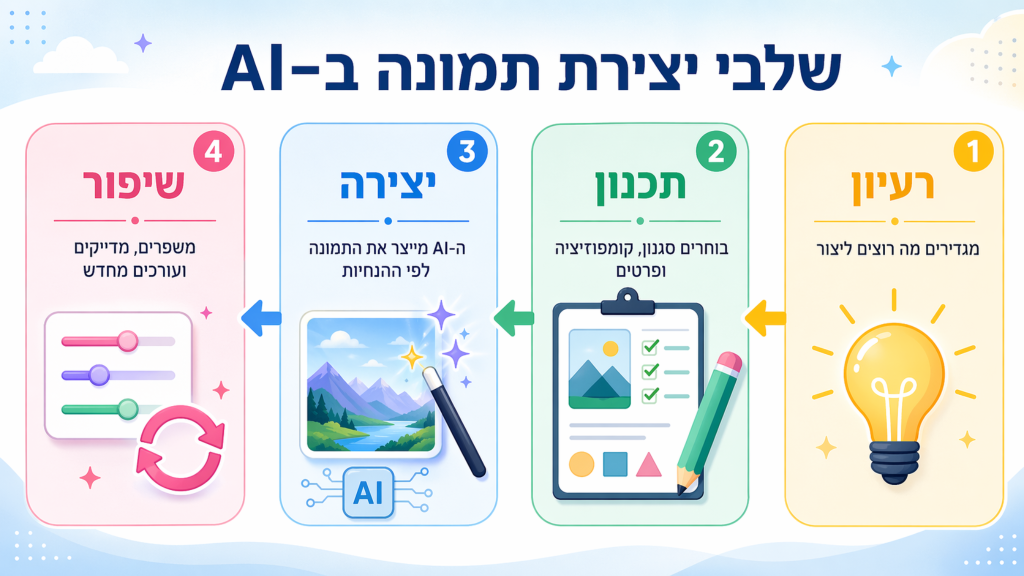 שלבי יצירת תמונה ב-AI

1
רעיון
מגדירים מה רוצים ליצור

2
תכנון
בוחרים סגנון, קומפוזיציה ופרטים

3
יצירה
ה-AI מייצר את התמונה לפי ההנחיות

AI

4
שיפור
משפרים, מדייקים ועורכים מחדש