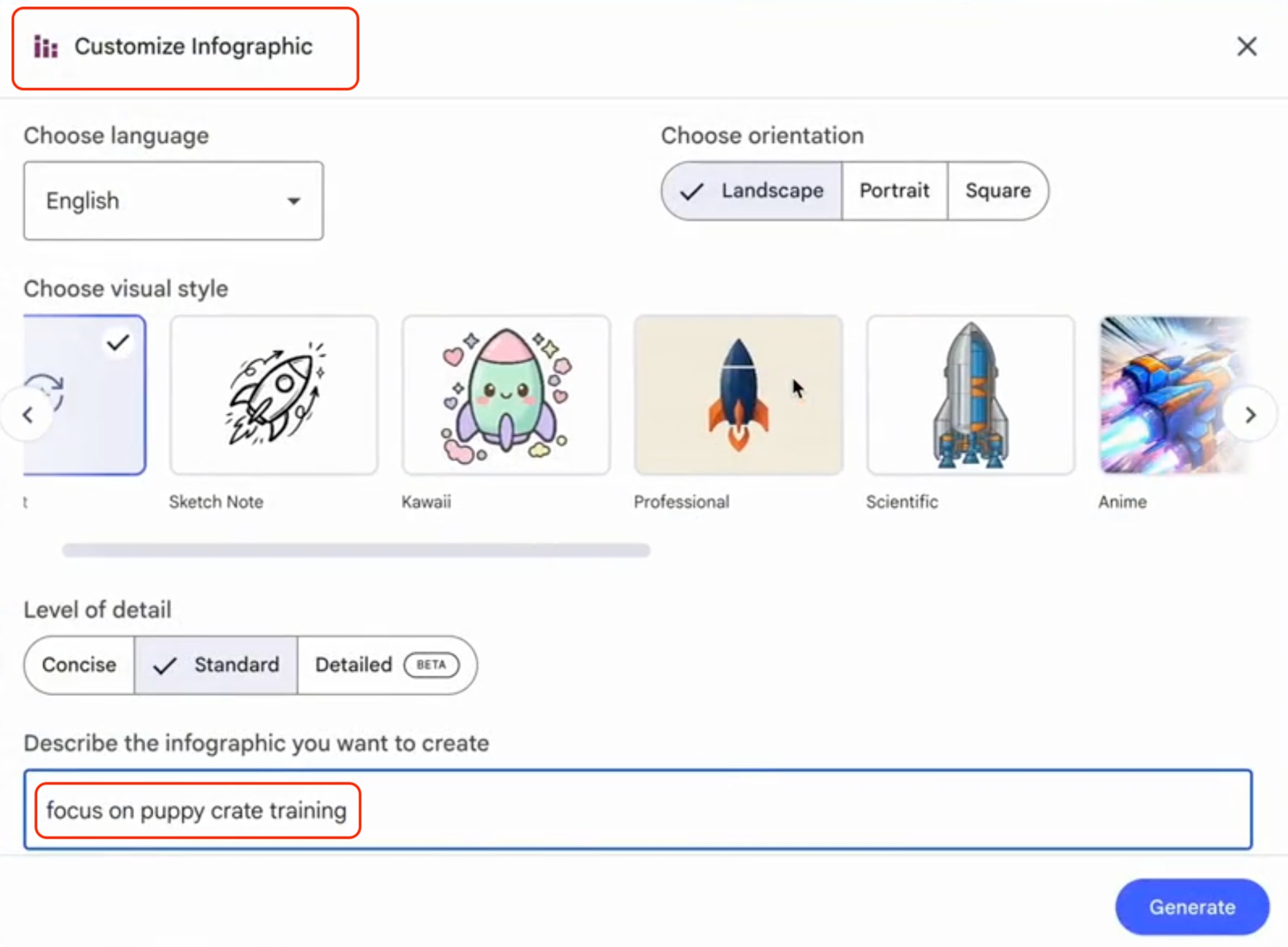 Customize Infographic

Choose language

English

Choose orientation

Landscape Portrait Square

Choose visual style

t

Sketch Note

Kawaii

Professional

Scientific

Anime

Level of detail

Concise Standard Detailed BETA

Describe the infographic you want to create

focus on puppy crate training

Generate