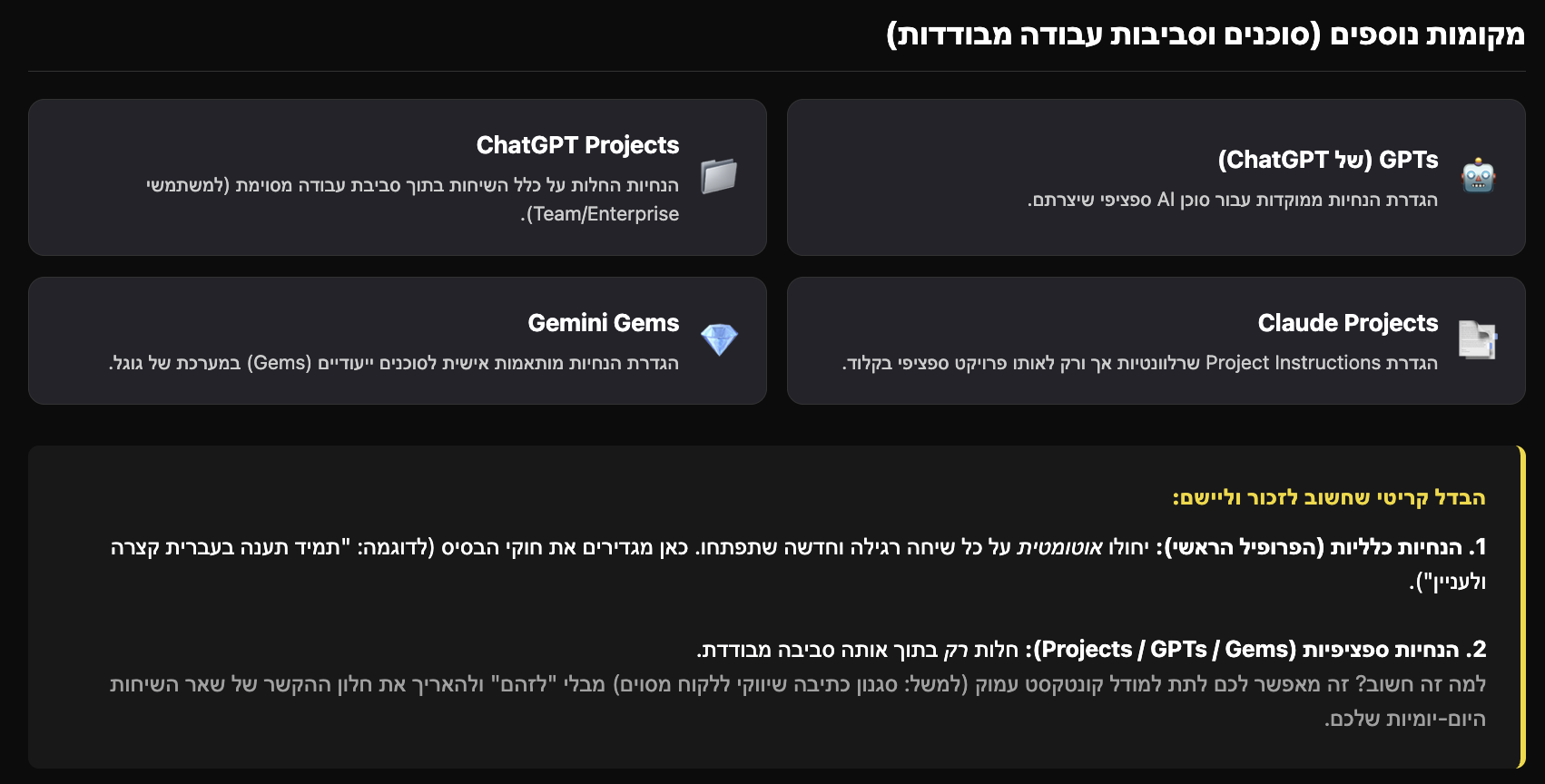 מקומות נוספים (סוכנים וסביבות עבודה מבודדות)

GPTs (של ChatGPT)

הגדרת הנחיות ממוקדות עבור סוכן AI ספציפי שיצרתם.

ChatGPT Projects

הנחיות החלות על כלל השיחות בתוך סביבת עבודה מסוימת (למשתמשי Team/Enterprise).

Claude Projects

הגדרת Project Instructions שרלוונטיות אך ורק לאותו פרויקט ספציפי בקלוד.

Gemini Gems

הגדרת הנחיות מותאמות אישית לסוכנים ייעודיים (Gems) במערכת של גוגל.

הבדל קריטי שחשוב לזכור וליישם:

1. הנחיות כלליות (הפרופיל הראשי): יחולו אוטומטית על כל שיחה רגילה וחדשה שתפתחו. כאן מגדירים את חוקי הבסיס (לדוגמה: "תמיד תענה בעברית קצרה ולעניין").

2. הנחיות ספציפיות (Projects / GPTs / Gems): חלות רק בתוך אותה סביבה מבודדת.
למה זה חשוב? זה מאפשר לכם לתת למודל קונטקסט עמוק (למשל: סגנון כתיבה שיווקי ללקוח מסוים) מבלי "לזהם" ולהאריך את חלון ההקשר של שאר השיחות היום-יומיות שלכם.