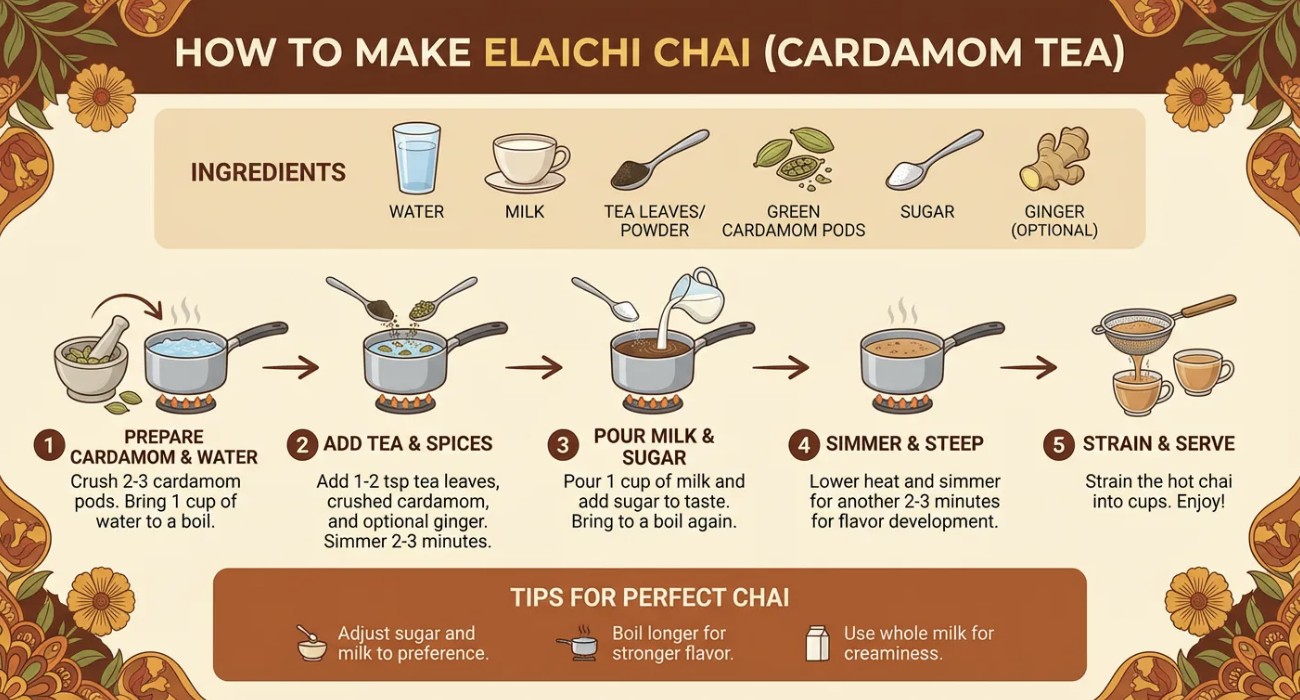 HOW TO MAKE ELAICHI CHAI (CARDAMOM TEA)

INGREDIENTS

WATER

MILK

TEA LEAVES/ POWDER

GREEN CARDAMOM PODS

SUGAR

GINGER (OPTIONAL)

1 PREPARE CARDAMOM & WATER

Crush 2-3 cardamom pods. Bring 1 cup of water to a boil.

2 ADD TEA & SPICES

Add 1-2 tsp tea leaves, crushed cardamom, and optional ginger. Simmer 2-3 minutes.

3 POUR MILK & SUGAR

Pour 1 cup of milk and add sugar to taste. Bring to a boil again.

4 SIMMER & STEEP

Lower heat and simmer for another 2-3 minutes for flavor development.

5 STRAIN & SERVE

Strain the hot chai into cups. Enjoy!

TIPS FOR PERFECT CHAI

Adjust sugar and milk to preference.

Boil longer for stronger flavor.

Use whole milk for creaminess.