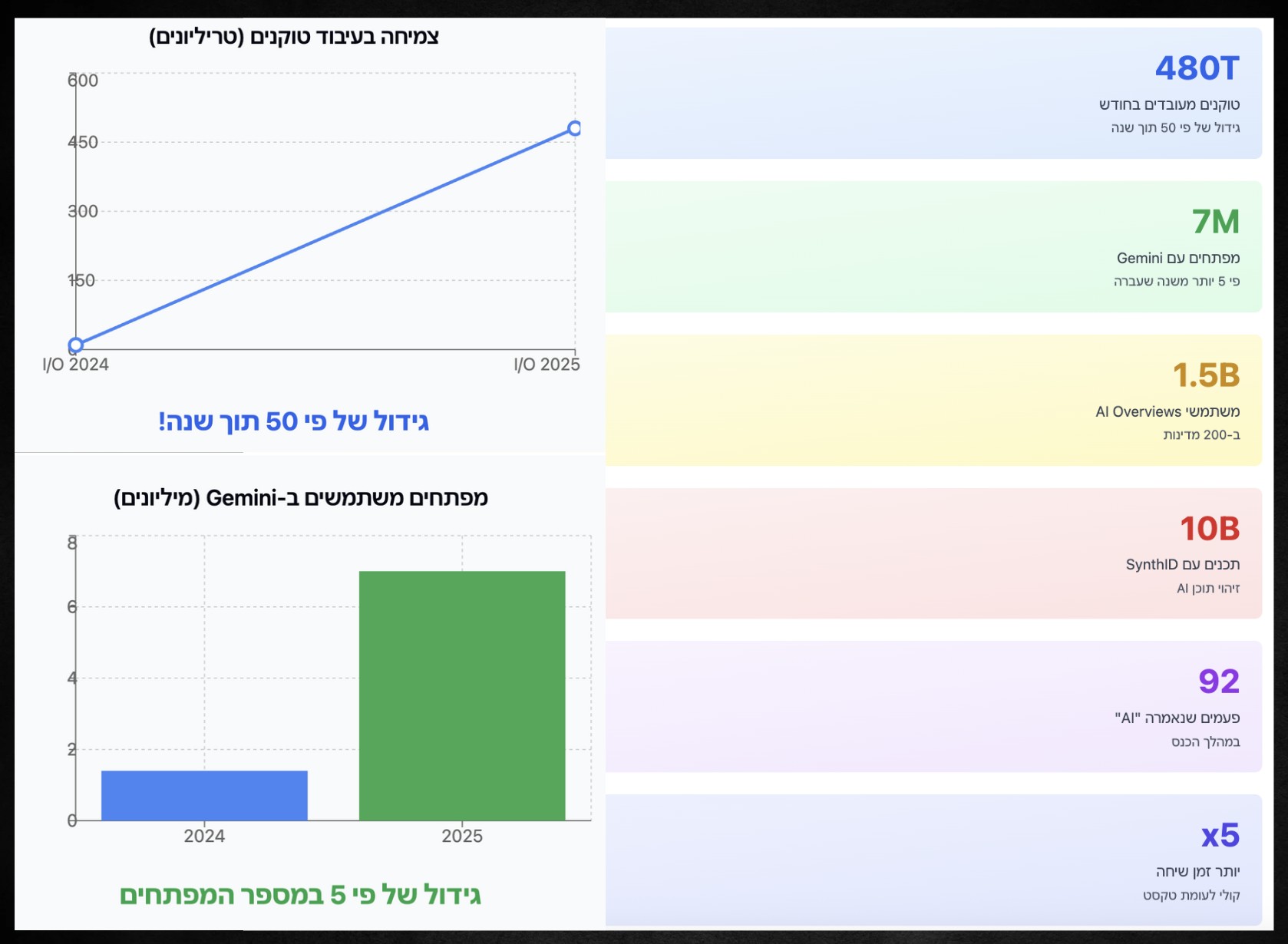 480T
טוקנים מעובדים בחודש
גידול של פי 50 תוך שנה

7M
מפתחים עם Gemini
פי 5 יותר משנה שעברה

1.5B
משתמשי AI Overviews
ב-200 מדינות

10B
תכנים עם SynthID
זיהוי תוכן AI

92
פעמים שנאמרה "AI"
במהלך הכנס

x5
יותר זמן שיחה
קולי לעומת טקסט

צמיחה בעיבוד טוקנים (טריליונים)

600
450
300
150
0
I/O 2024
I/O 2025

גידול של פי 50 תוך שנה!

מפתחים משתמשים ב-Gemini (מיליונים)

8
6
4
2
0
2024
2025

גידול של פי 5 במספר המפתחים